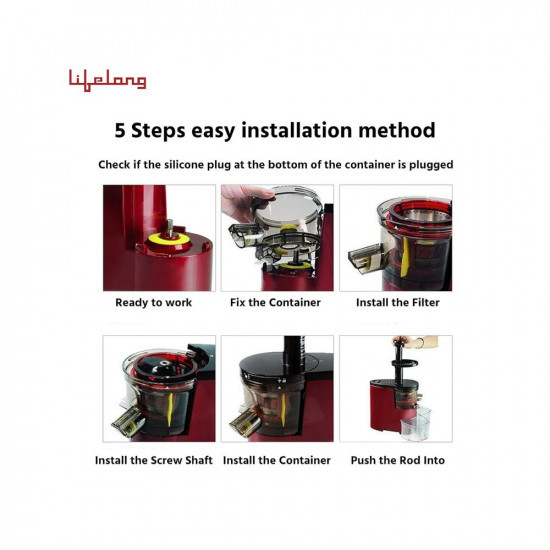 Lifelong

5 Steps easy installation method

Check if the silicone plug at the bottom of the container is plugged

Ready to work

Fix the Container

Install the Filter

Install the Screw Shaft

Install the Container

Push the Rod Into