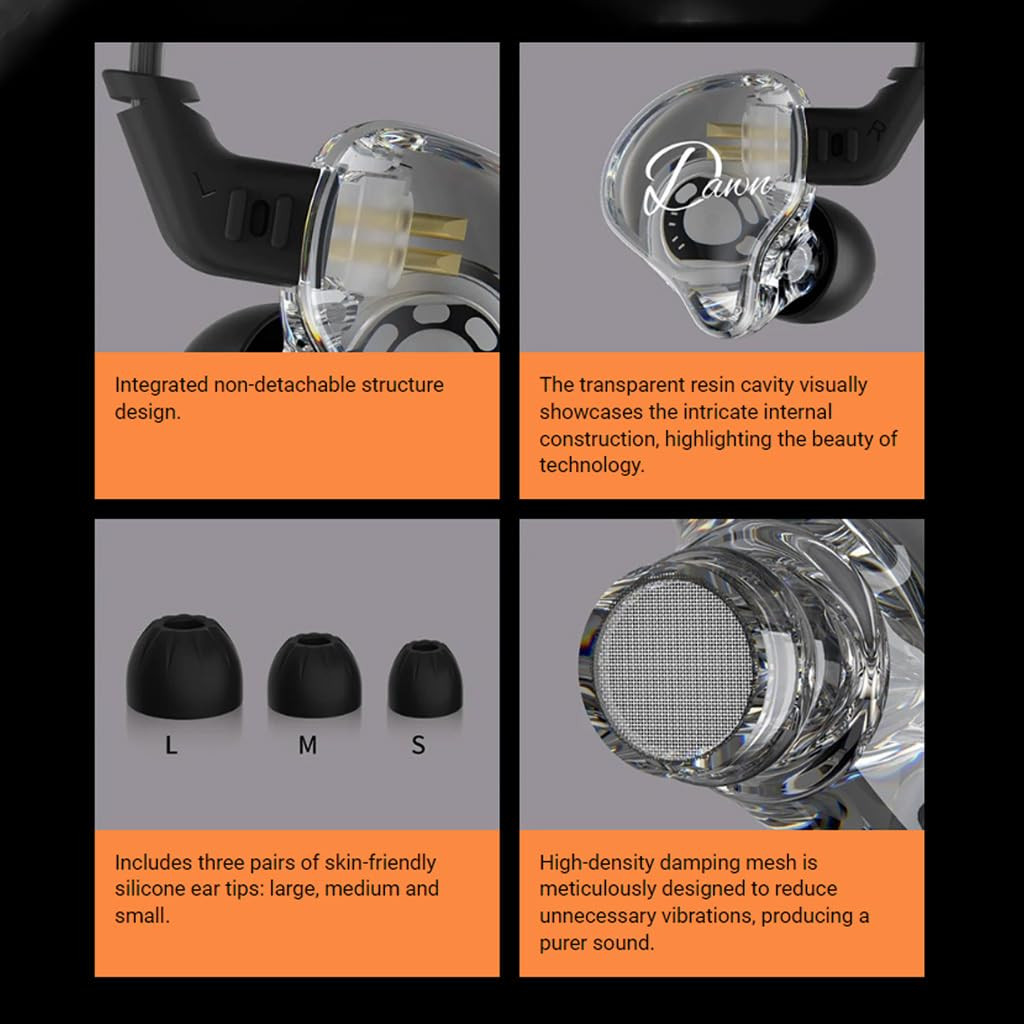 L

Integrated non-detachable structure design.

Dawn

R

The transparent resin cavity visually showcases the intricate internal construction, highlighting the beauty of technology.

L M S

Includes three pairs of skin-friendly silicone ear tips: large, medium and small.

High-density damping mesh is meticulously designed to reduce unnecessary vibrations, producing a purer sound.