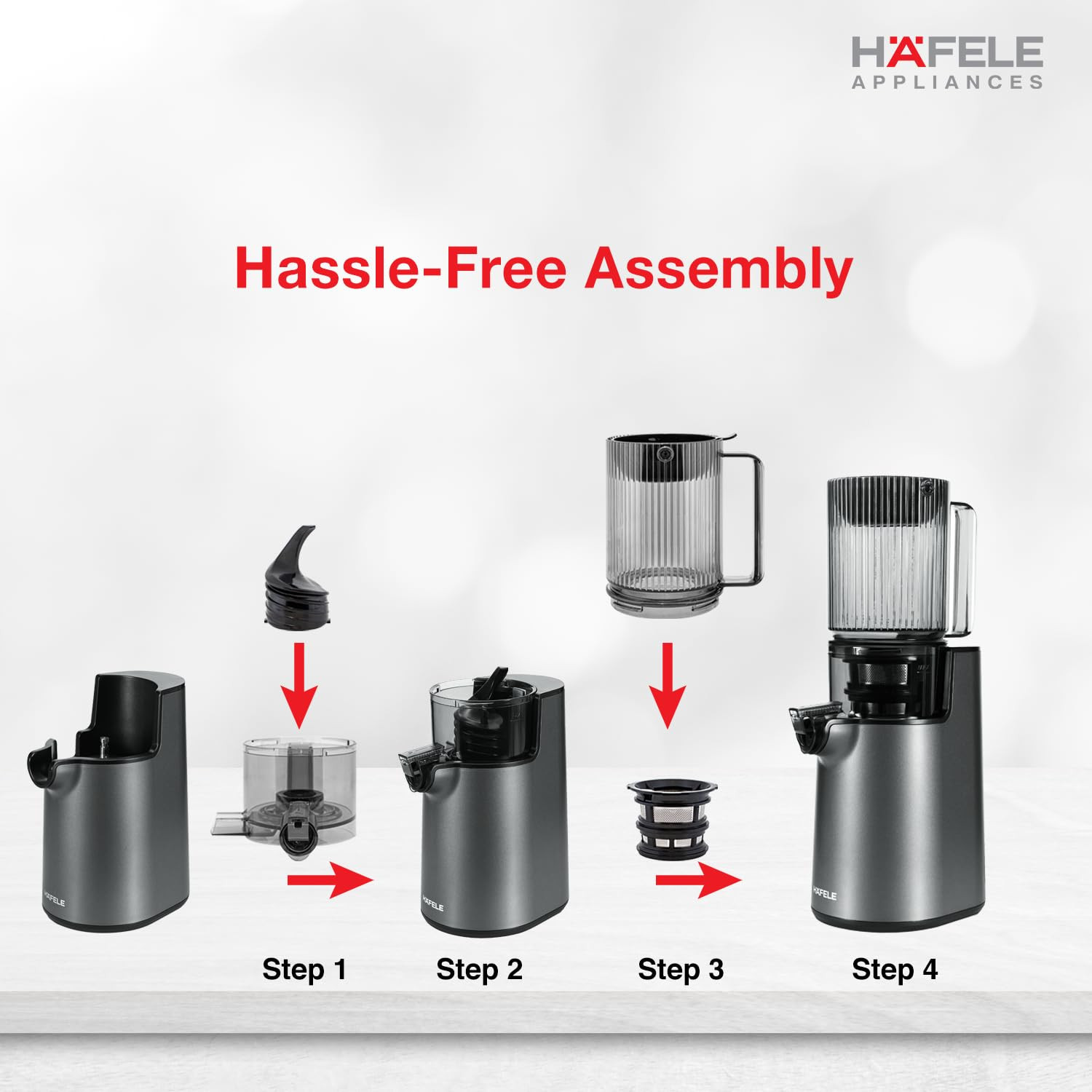 HÄFELE
APPLIANCES

Hassle-Free Assembly

HÄFELE

HÄFELE

HÄFELE

Step 1

Step 2

Step 3

Step 4