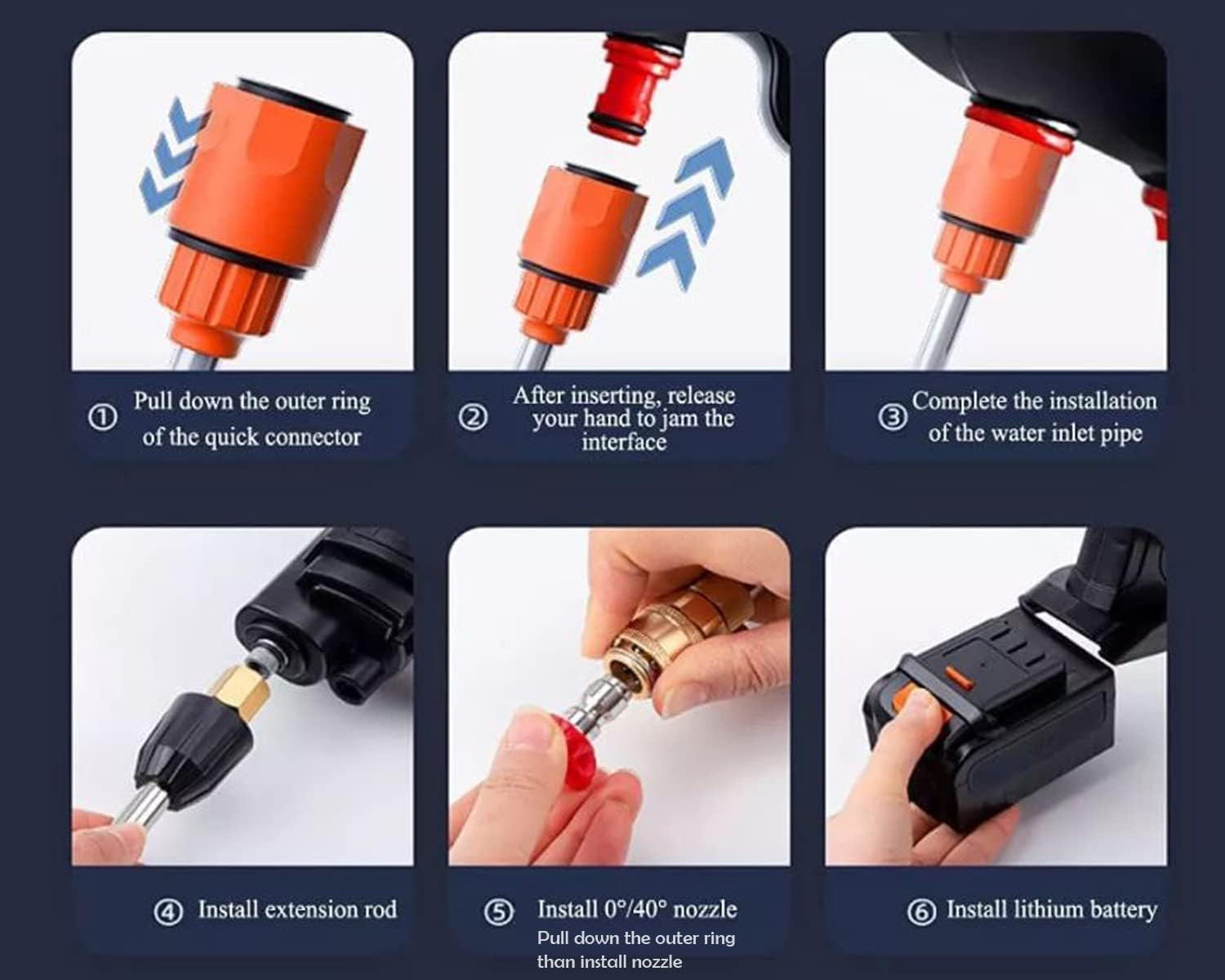 ① Pull down the outer ring of the quick connector

② After inserting, release your hand to jam the interface

③ Complete the installation of the water inlet pipe

④ Install extension rod

⑤ Install 0°/40° nozzle
Pull down the outer ring than install nozzle

⑥ Install lithium battery