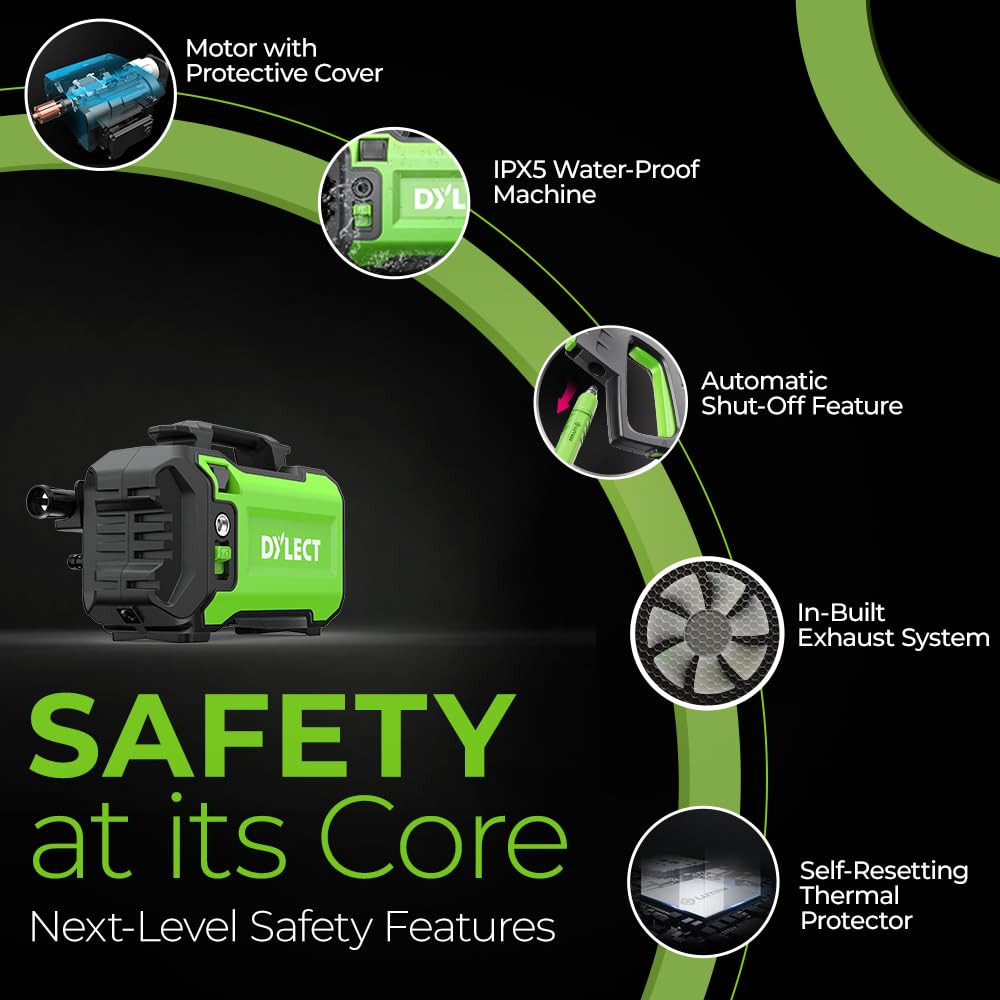 Motor with Protective Cover

DYL

IPX5 Water-Proof Machine

Automatic Shut-Off Feature

DYLECT

In-Built Exhaust System

SAFETY at its Core

Next-Level Safety Features

Self-Resetting Thermal Protector