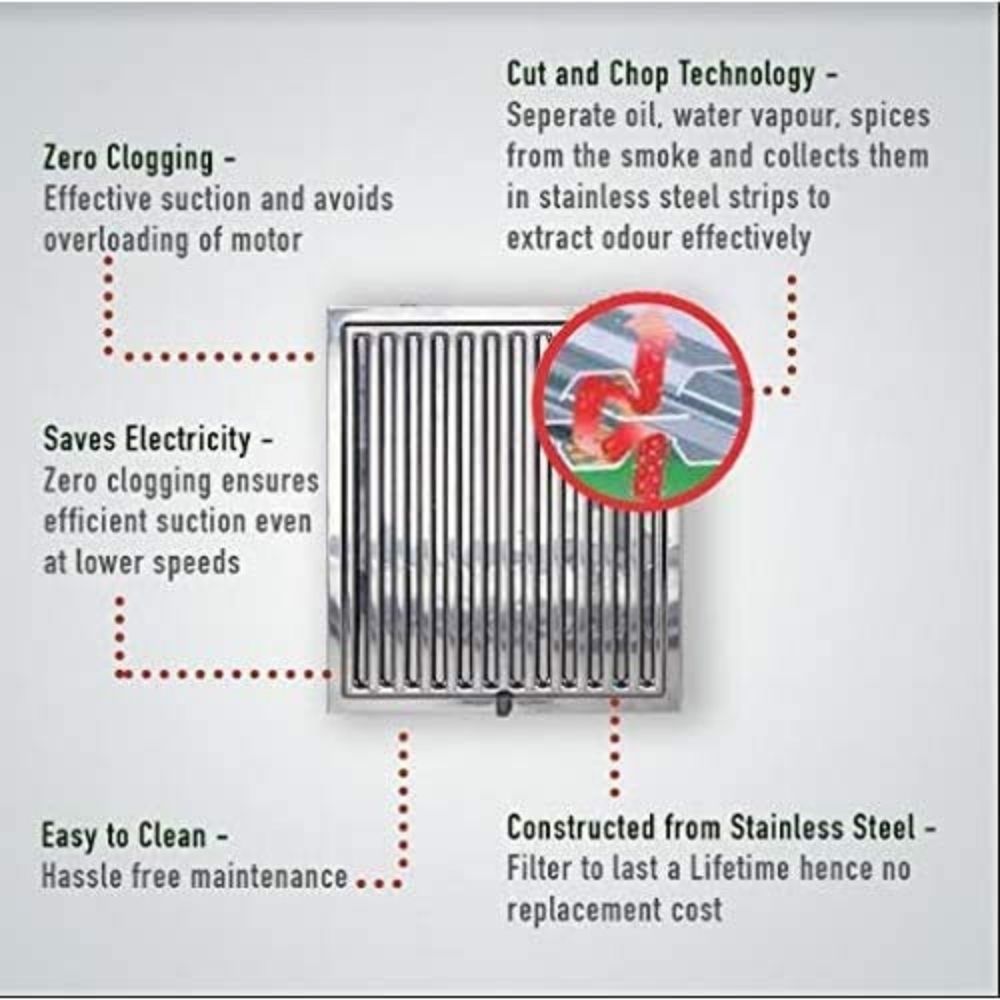 Zero Clogging -
Effective suction and avoids overloading of motor

Cut and Chop Technology -
Seperate oil, water vapour, spices from the smoke and collects them in stainless steel strips to extract odour effectively

Saves Electricity -
Zero clogging ensures efficient suction even at lower speeds

Easy to Clean -
Hassle free maintenance

Constructed from Stainless Steel -
Filter to last a Lifetime hence no replacement cost