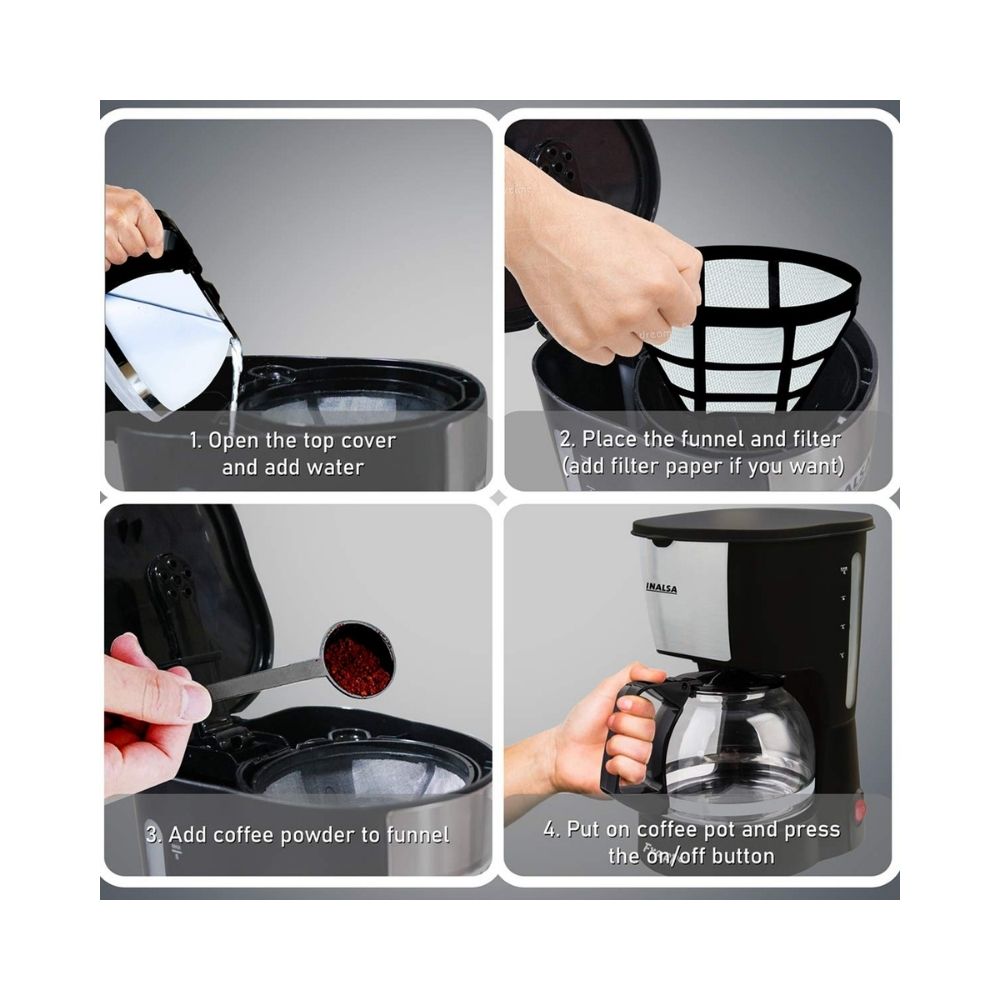 1. Open the top cover and add water

2. Place the funnel and filter (add filter paper if you want)

3. Add coffee powder to funnel

INALSA

4. Put on coffee pot and press the on/off button